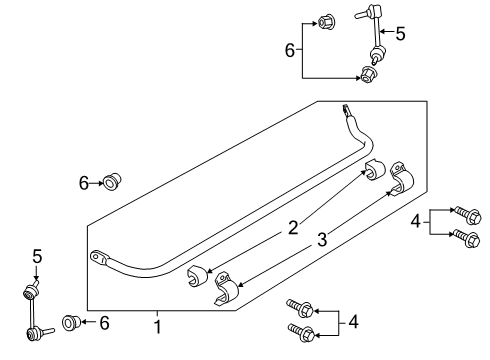 6
5
6
2
3
4
5
6
1
4