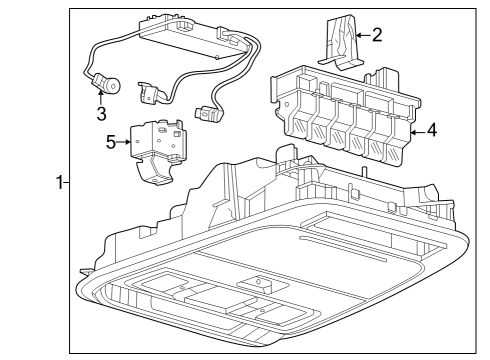 2
3
4
5
1