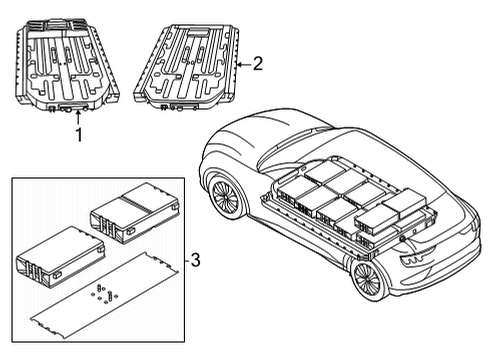 2
1
3