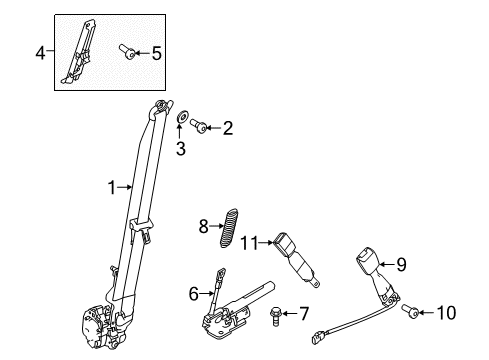 4
5
2
3
1
8
11
9
6
7
10