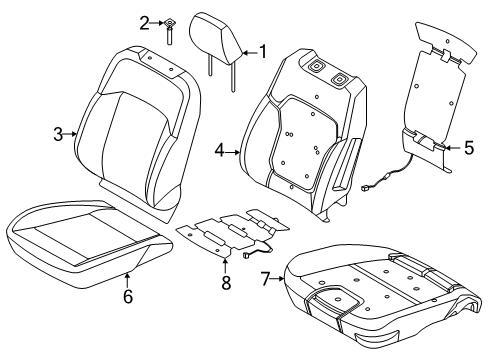 2
1
3
4
5
6
8
7