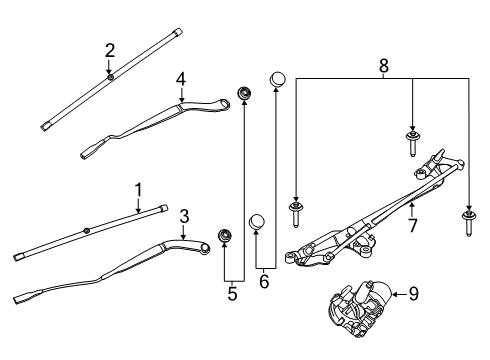 2
4
8
1
3
7
5
6
9