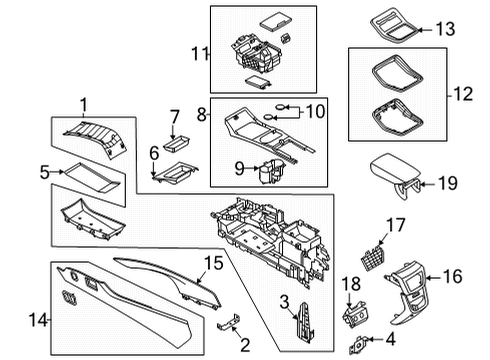 11
13
12
1
7
8
10
6
5
9
19
17
15
16
18
3
14
2
4