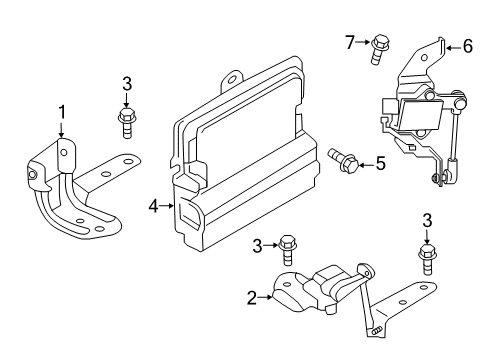 7
6
3
1
5
4
3
3
2