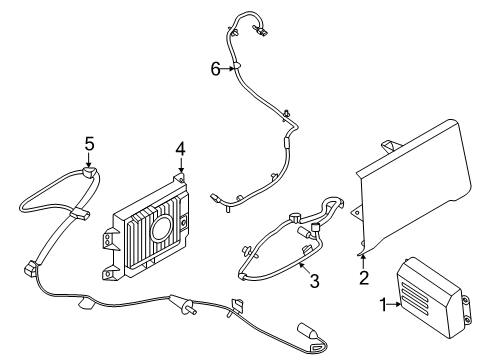 6
5
4
3
2
1