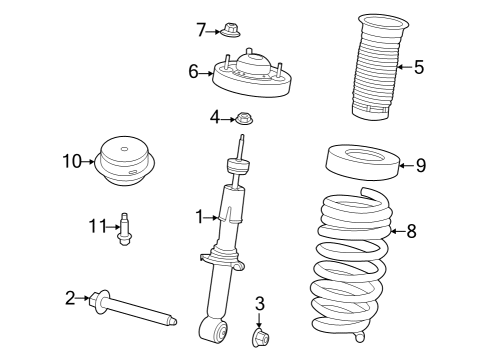 7
6
5
4
10
9
1
11
8
2
3