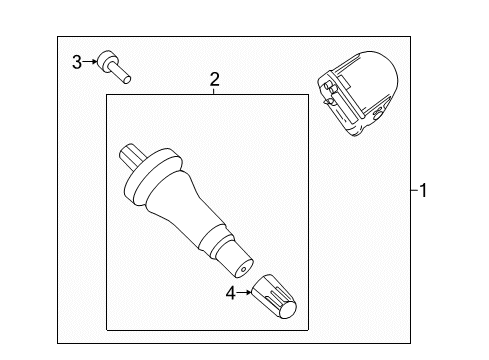 3
2
1
4