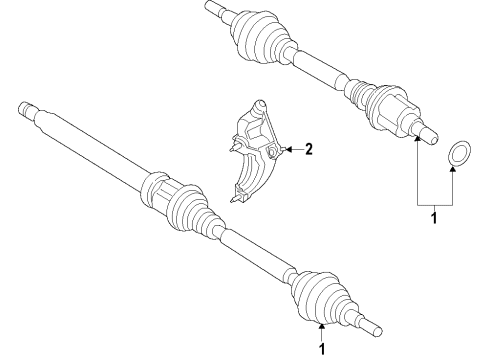 2
1
1