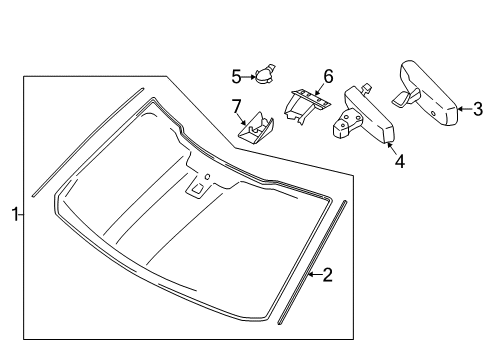 5
6
7
3
4
1
2