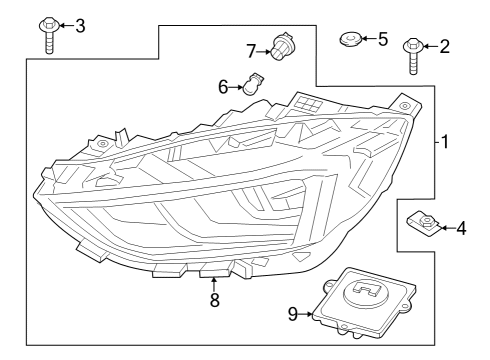 3
7
5
2
6
1
4
8
9