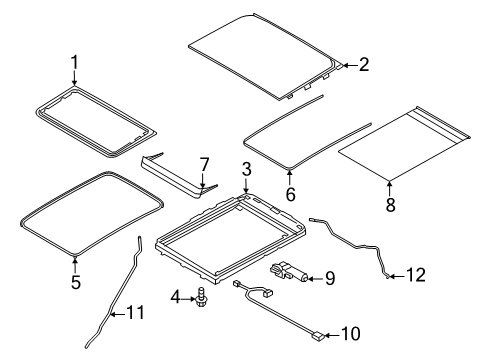 1
2
7
3
6
8
5
9
12
4
11
10