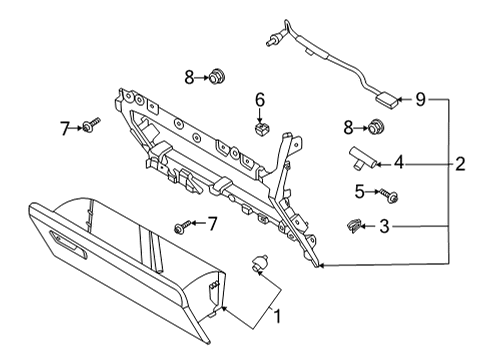 8
6
9
7
8
4
2
5
7
3
1