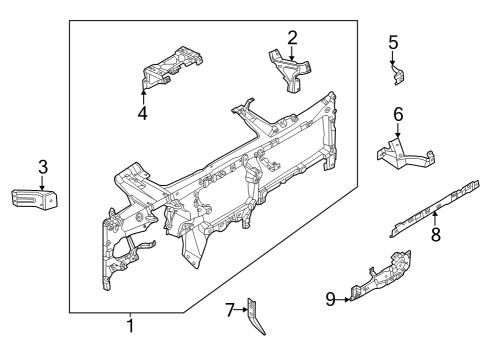 2
5
4
6
3
8
9
7
1