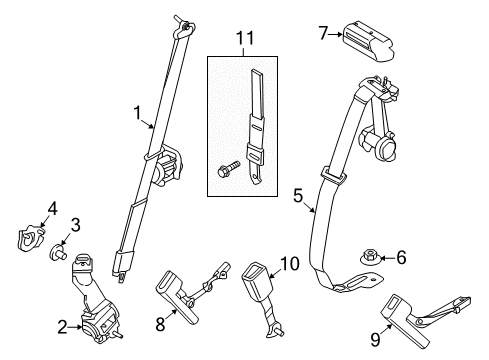 11
7
1
5
4
3
6
10
2
8
9