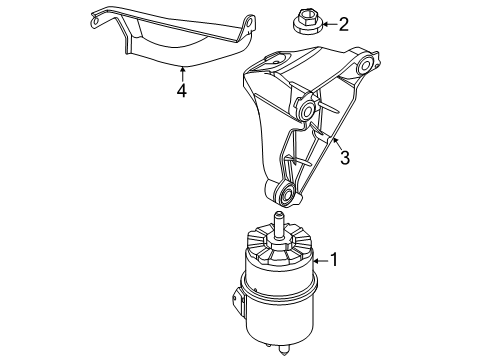 2
4
3
1