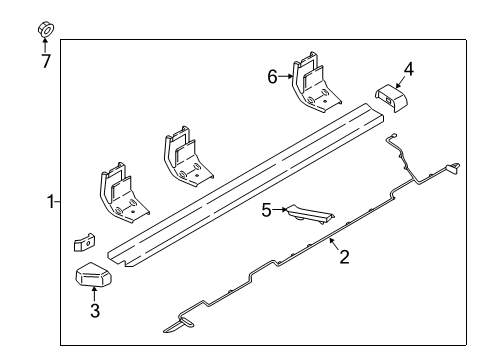 7
6
4
1
5
2
3