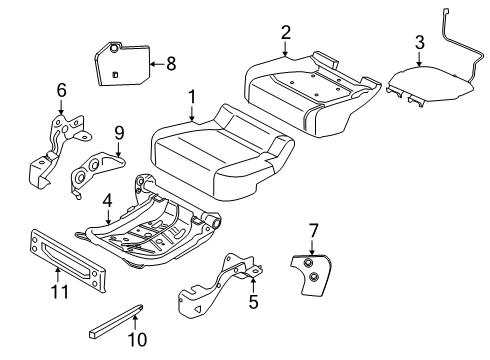 2
3
8
6
1
9
4
7
11
5
10