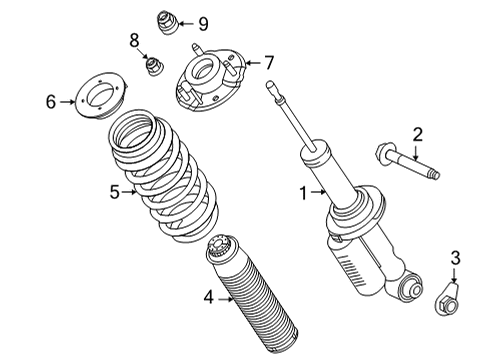 9
8
7
6
2
5
1
3
4