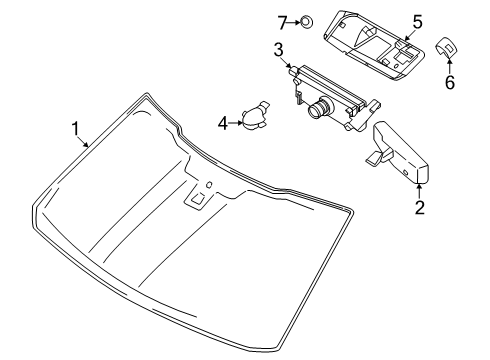 7
5
3
6
1
4
2