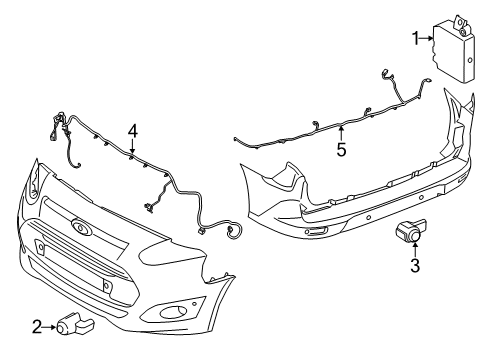 1
4
5
3
2