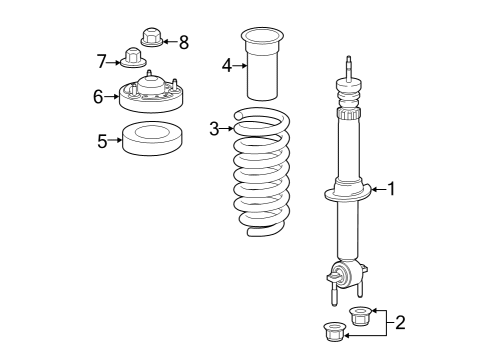 8
7
4
6
3
5
1
2