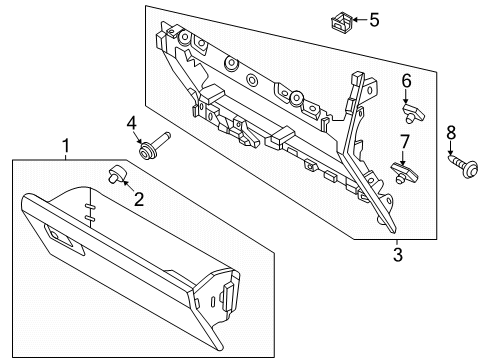 5
6
4
8
7
1
2
3