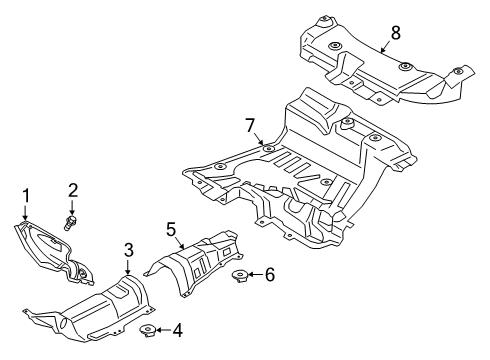 8
7
1
2
5
3
6
4