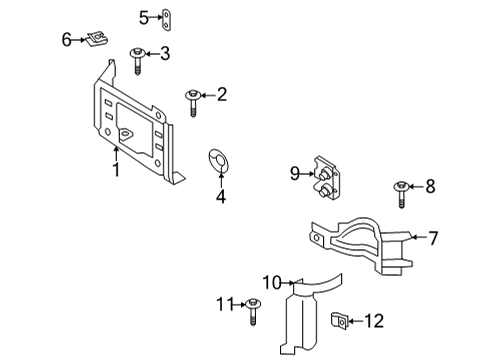 5
6
3
2
1
4
9
8
7
10
11
12