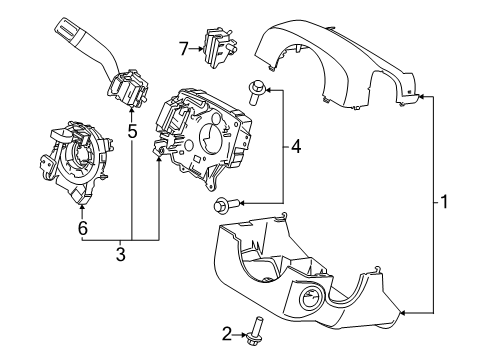 7
5
4
1
6
3
2