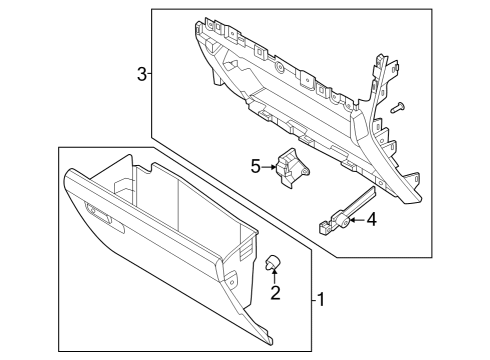 3
5
4
2
1