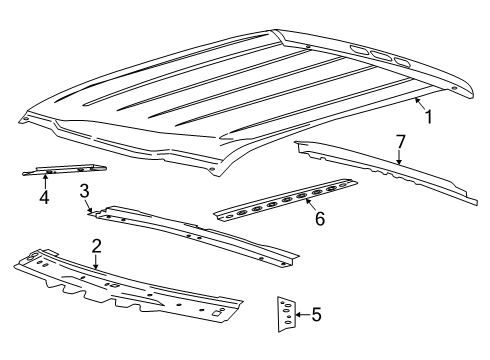 1
7
4
3
6
2
5