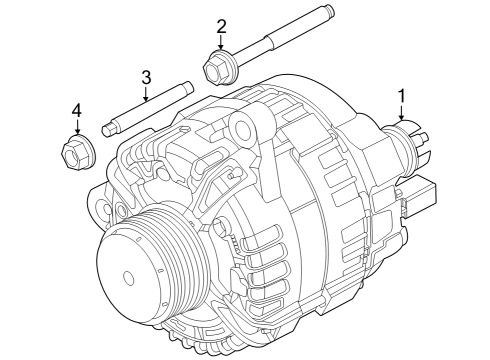 2
3
4
1