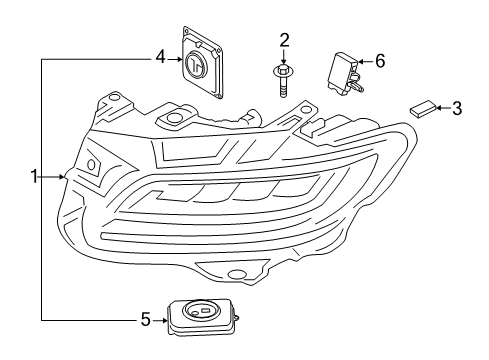 4
2
6
3
1
5