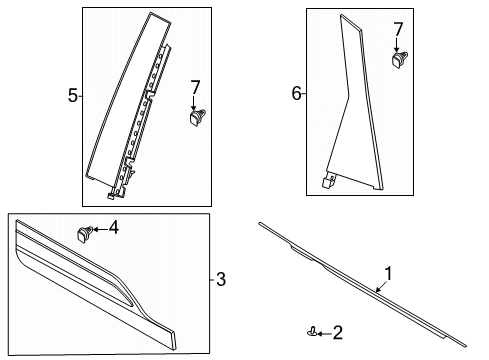 5
7
6
7
4
3
1
2