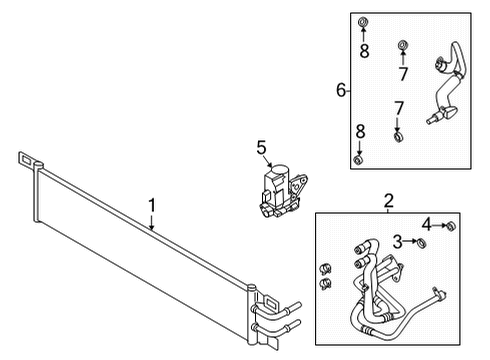 8
7
6
7
8
5
1
2
4
3