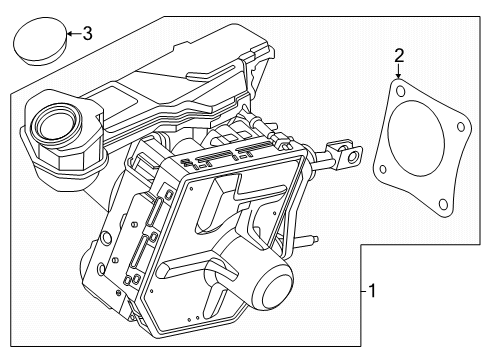 3
2
1