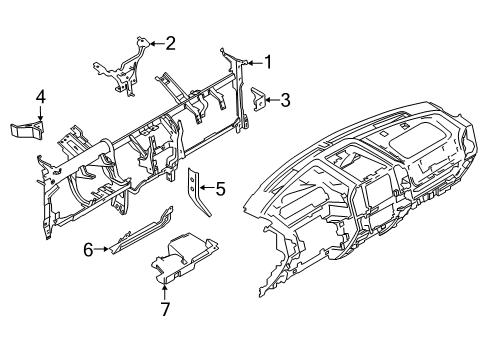 2
1
4
3
5
6
7