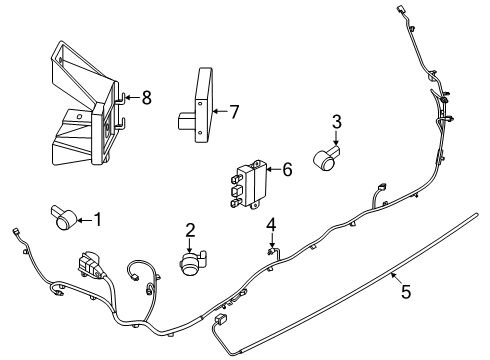 8
7
3
6
1
2
4
5