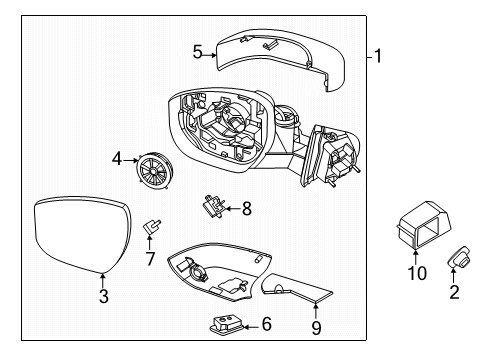 5
1
4
8
7
3
10
2
6
9