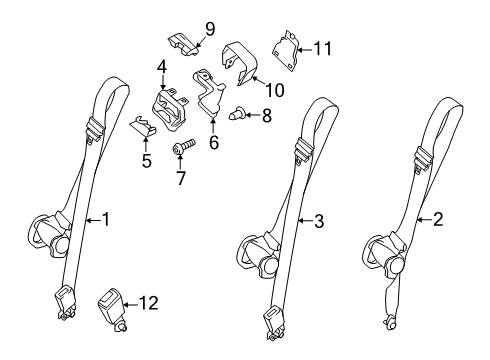 9
11
4
10
8
6
5
7
1
3
2
12