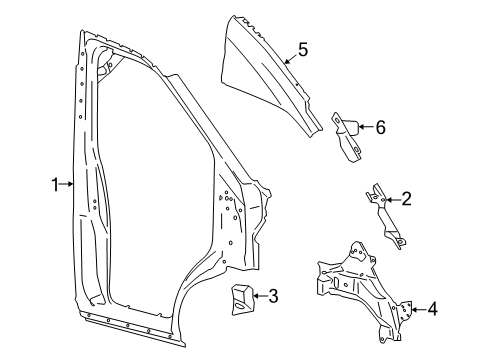 5
6
1
2
3
4