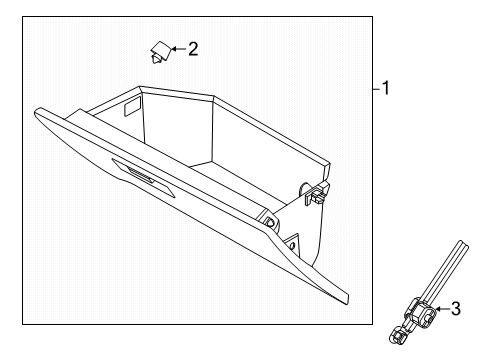 2
1
3