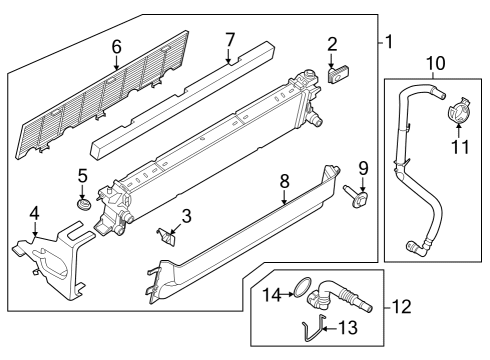 6
7
2
1
10
11
5
9
8
4
3
14
12
13