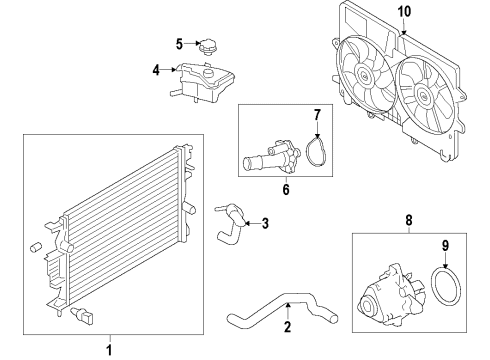 10
5
4
7
6
3
8
9
2
1