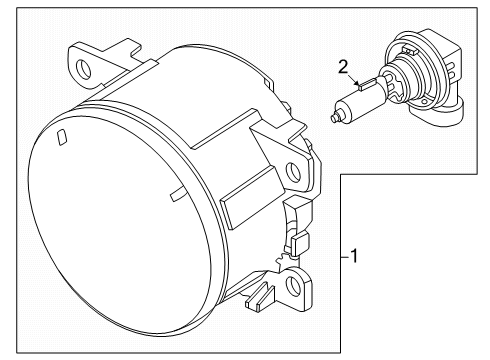 2
1