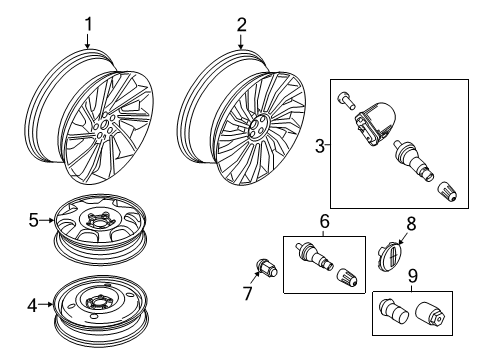 1
2
3
5
6
8
7
9
4