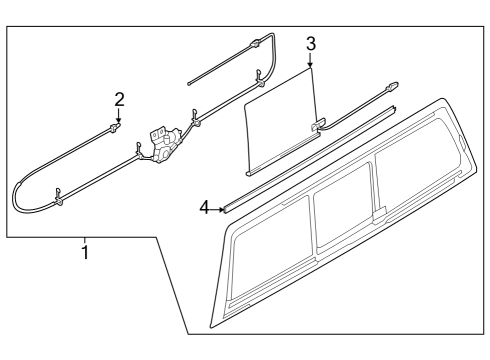 3
2
4
1