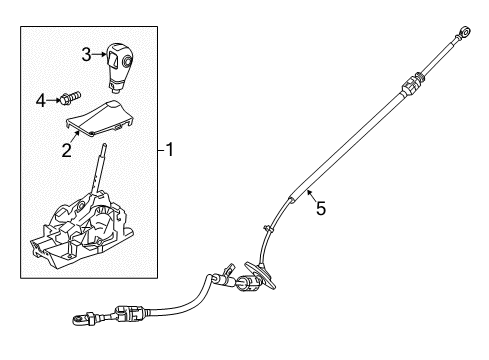 3
4
2
1
5