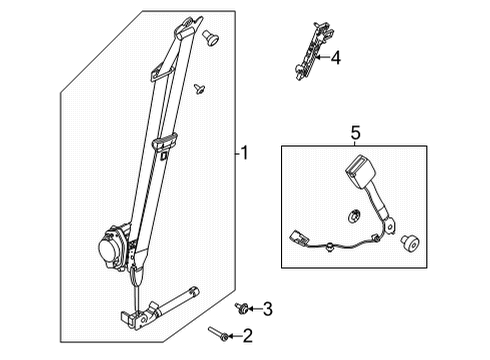 4
5
1
3
2