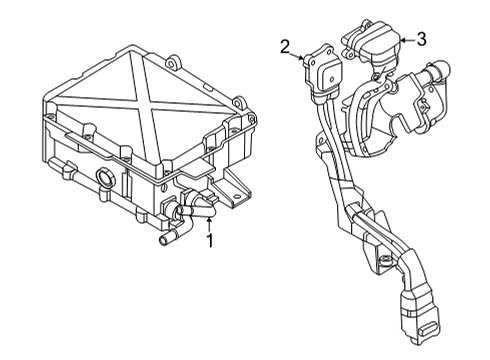 2
3
1